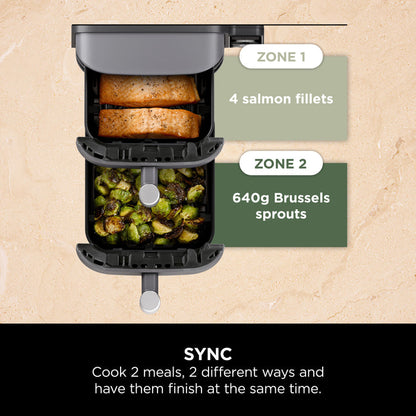 ZONE 1

4 salmon fillets

ZONE 2

640g Brussels sprouts

SYNC

Cook 2 meals, 2 different ways and have them finish at the same time.