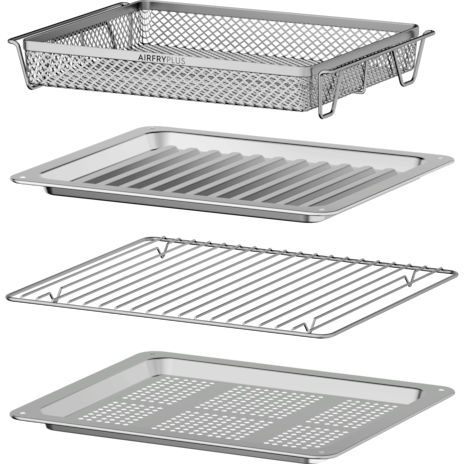 AIRFRYPLUS