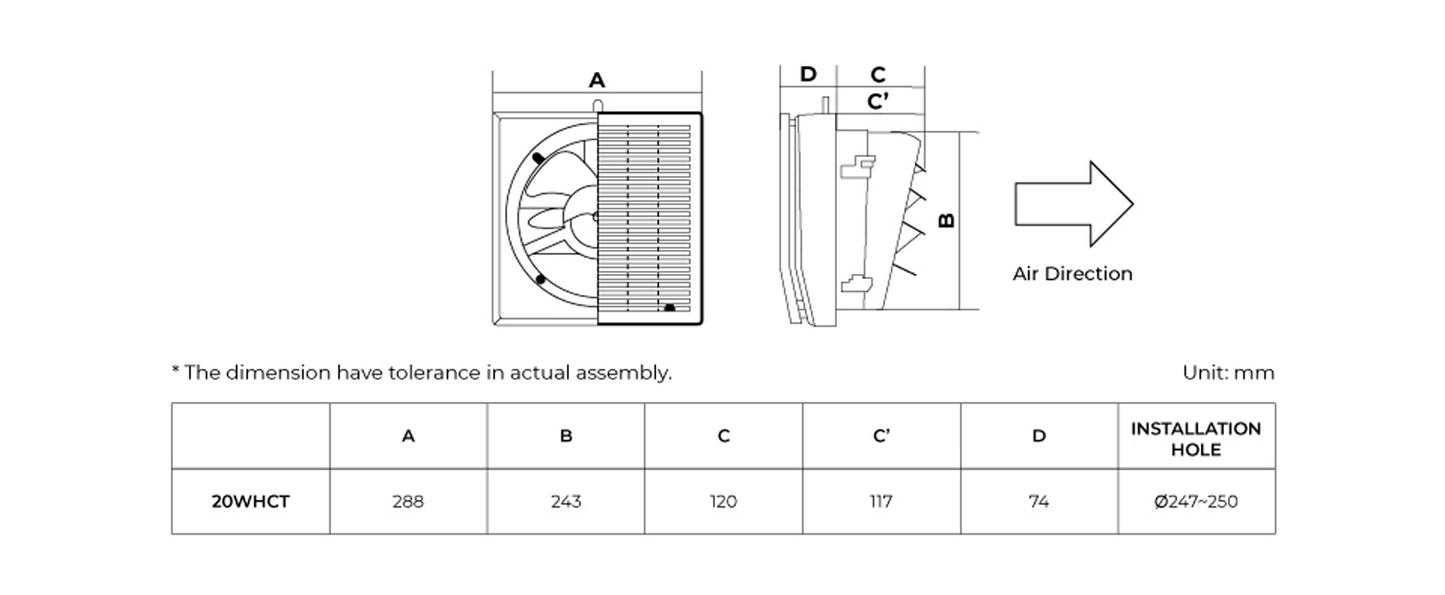 A

D C C'

B

Air Direction

* The dimension have tolerance in actual assembly.

Unit: mm

| | A | B | C | C' | D | INSTALLATION HOLE |
|---|---|---|---|---|---|---|
| 20WHCT | 288 | 243 | 120 | 117 | 74 | Ø247~250 |